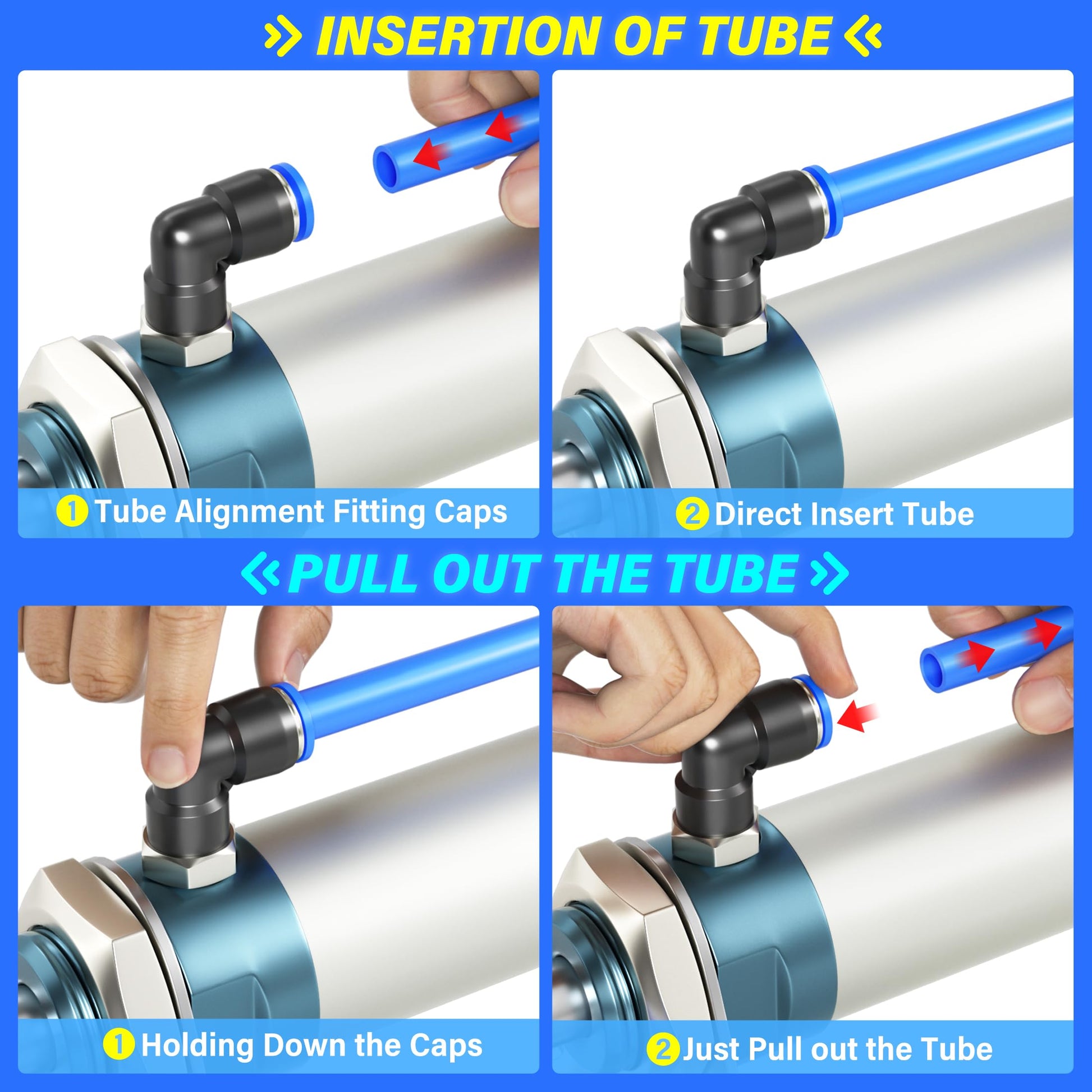 INSERTION OF TUBE

1 Tube Alignment Fitting Caps

2 Direct Insert Tube

PULL OUT THE TUBE

1 Holding Down the Caps

2 Just Pull out the Tube