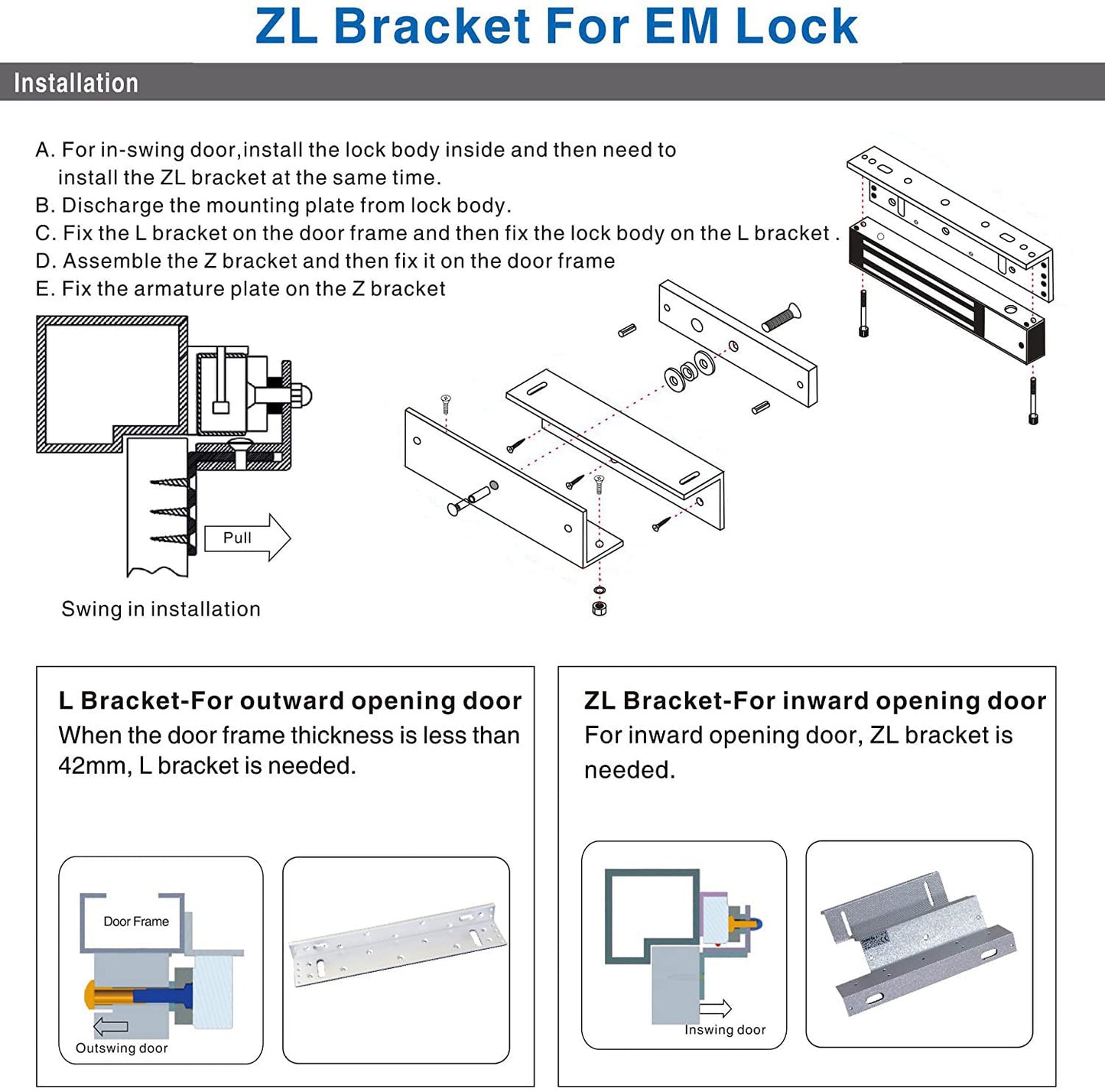 ZL Bracket For EM Lock

Installation

A. For in-swing door,install the lock body inside and then need to install the ZL bracket at the same time.
B. Discharge the mounting plate from lock body.
C. Fix the L bracket on the door frame and then fix the lock body on the L bracket .
D. Assemble the Z bracket and then fix it on the door frame
E. Fix the armature plate on the Z bracket

Pull

Swing in installation

L Bracket-For outward opening door
When the door frame thickness is less than 42mm, L bracket is needed.

Door Frame

Outswing door

ZL Bracket-For inward opening door
For inward opening door, ZL bracket is needed.

Inswing door