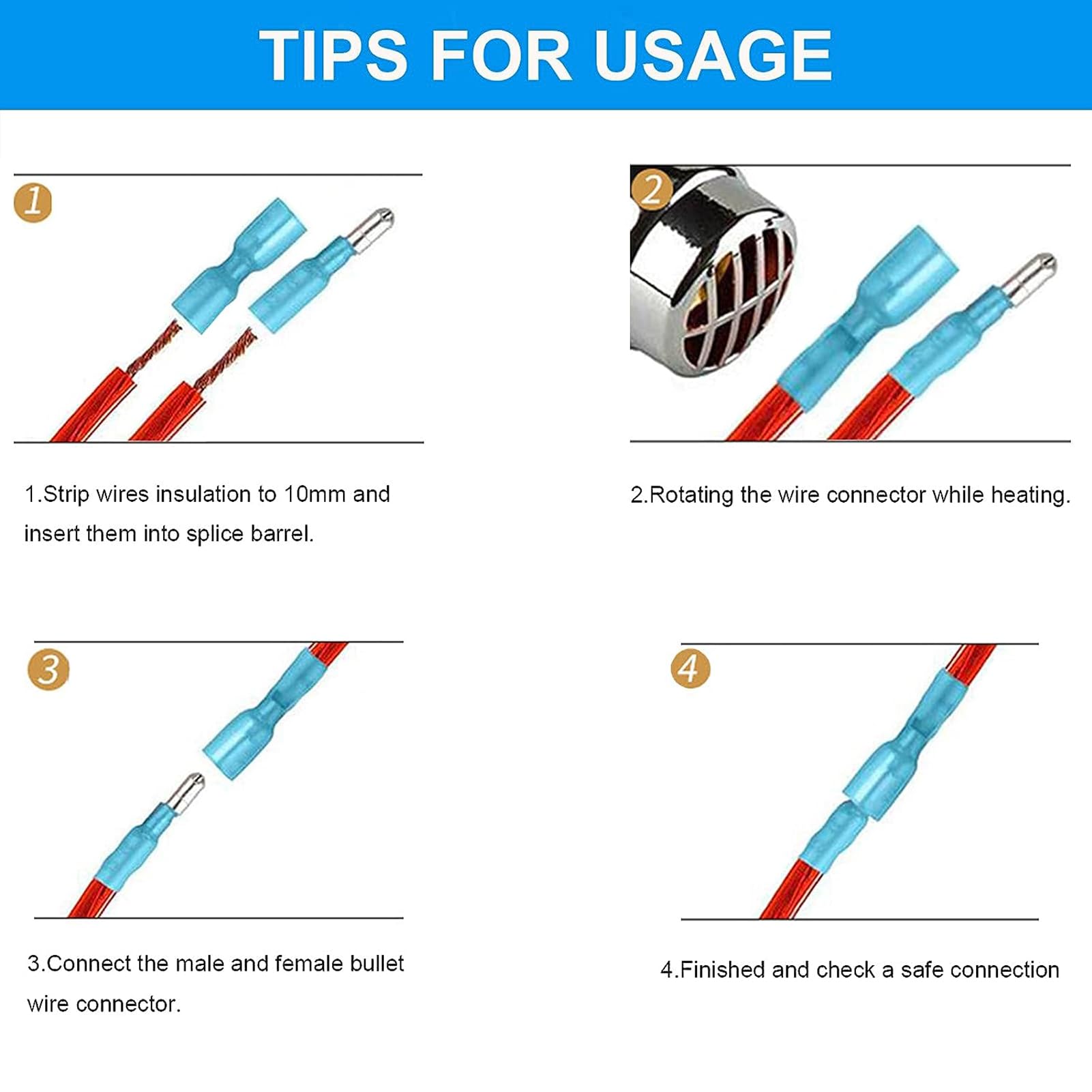 TIPS FOR USAGE

1

1.Strip wires insulation to 10mm and insert them into splice barrel.

2

2.Rotating the wire connector while heating.

3

3.Connect the male and female bullet wire connector.

4

4.Finished and check a safe connection