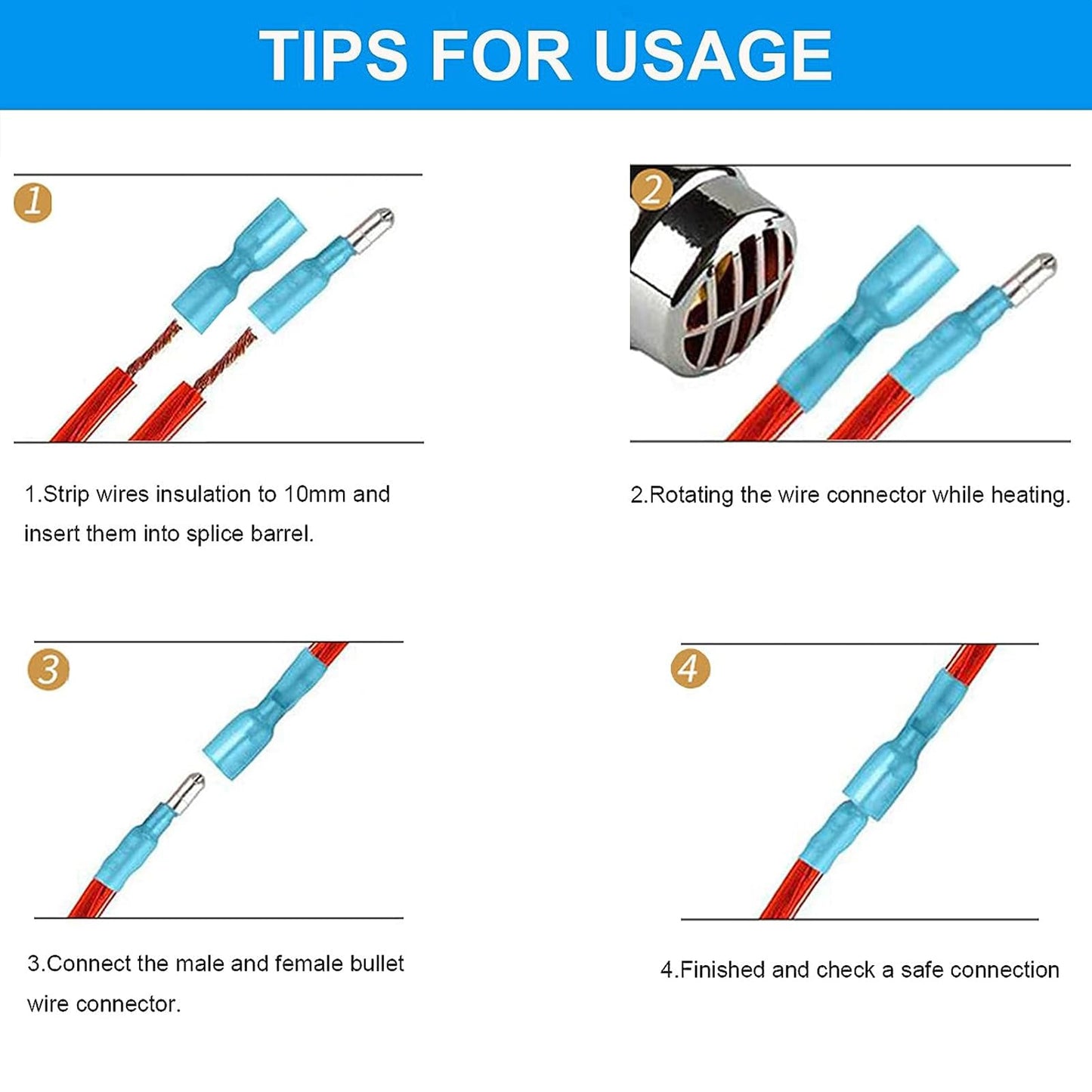 TIPS FOR USAGE

1

1.Strip wires insulation to 10mm and insert them into splice barrel.

2

2.Rotating the wire connector while heating.

3

3.Connect the male and female bullet wire connector.

4

4.Finished and check a safe connection