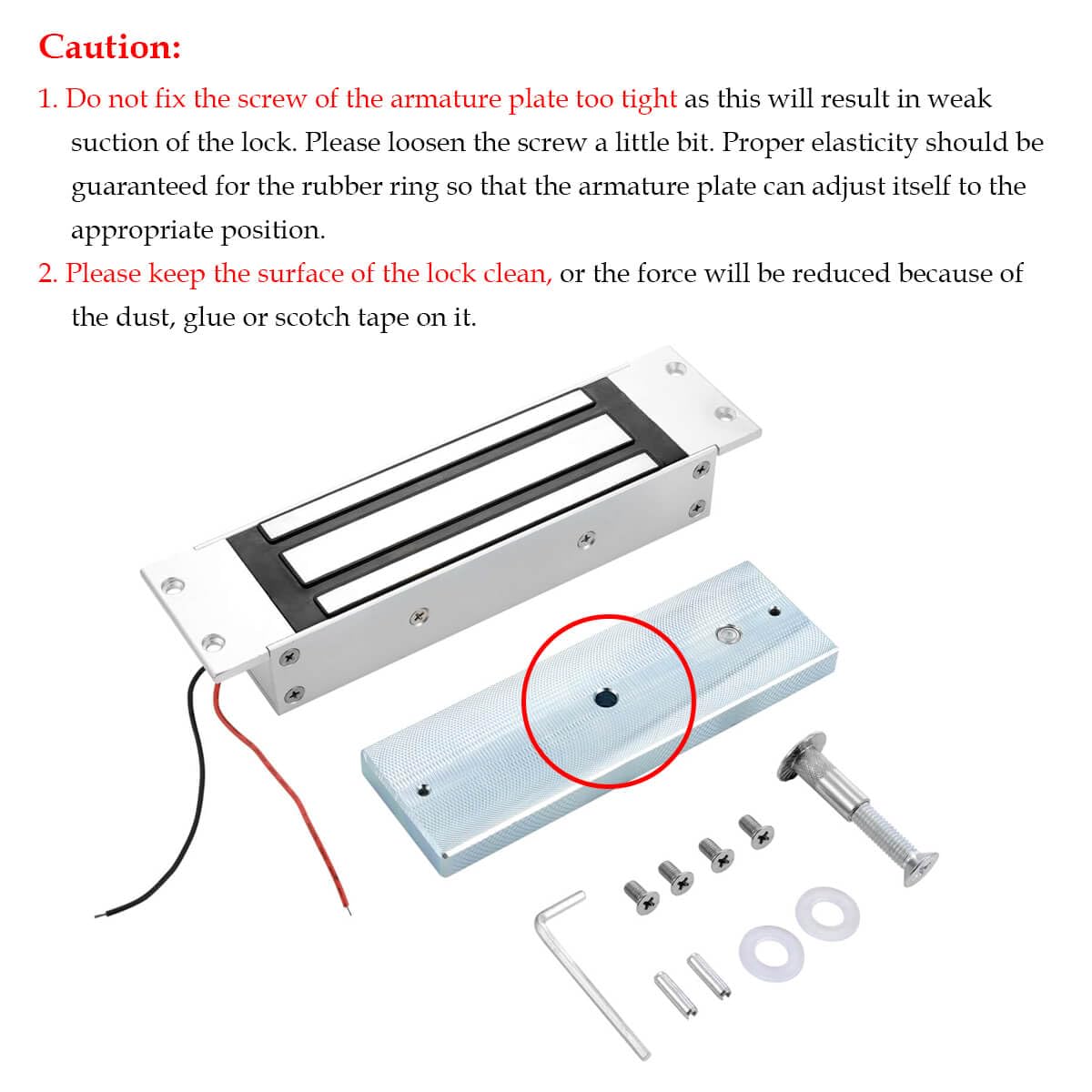 Caution:

1. Do not fix the screw of the armature plate too tight as this will result in weak suction of the lock. Please loosen the screw a little bit. Proper elasticity should be guaranteed for the rubber ring so that the armature plate can adjust itself to the appropriate position.

2. Please keep the surface of the lock clean, or the force will be reduced because of the dust, glue or scotch tape on it.