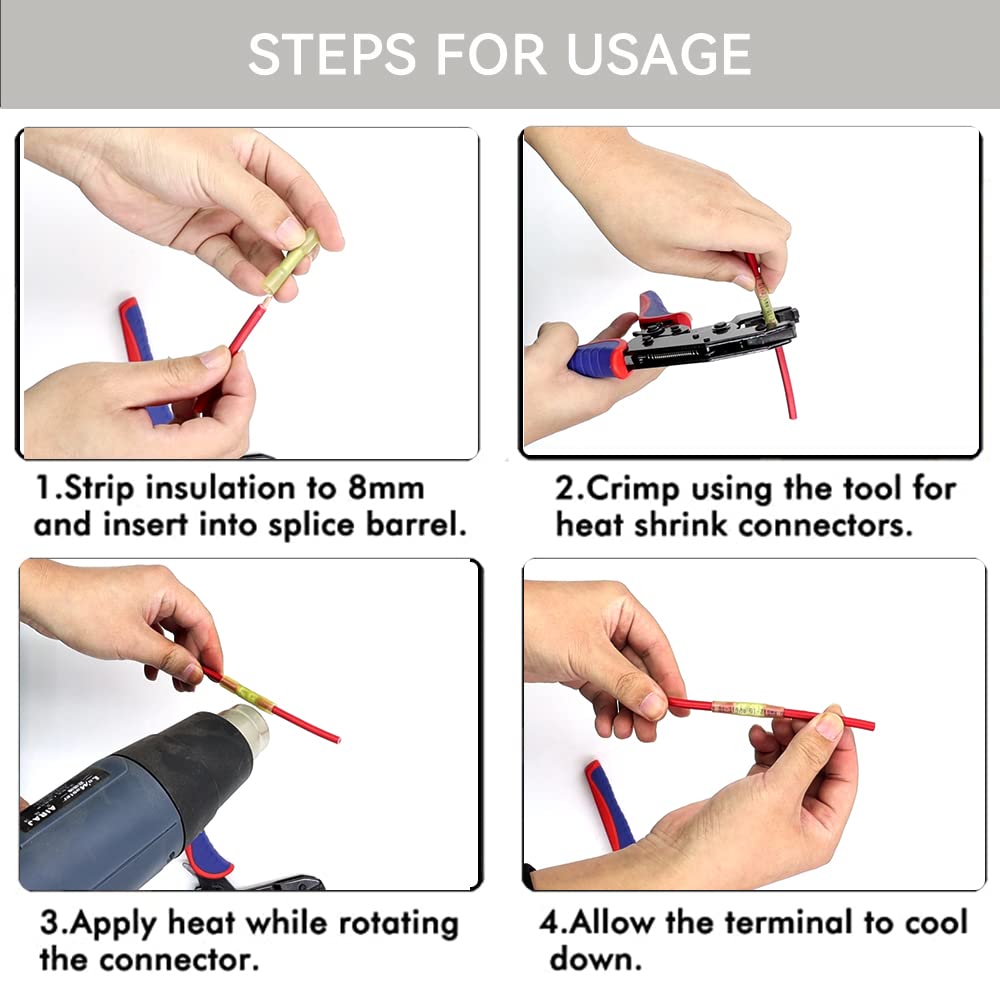 STEPS FOR USAGE

1.Strip insulation to 8mm and insert into splice barrel.

2.Crimp using the tool for heat shrink connectors.

3.Apply heat while rotating the connector.

4.Allow the terminal to cool down.