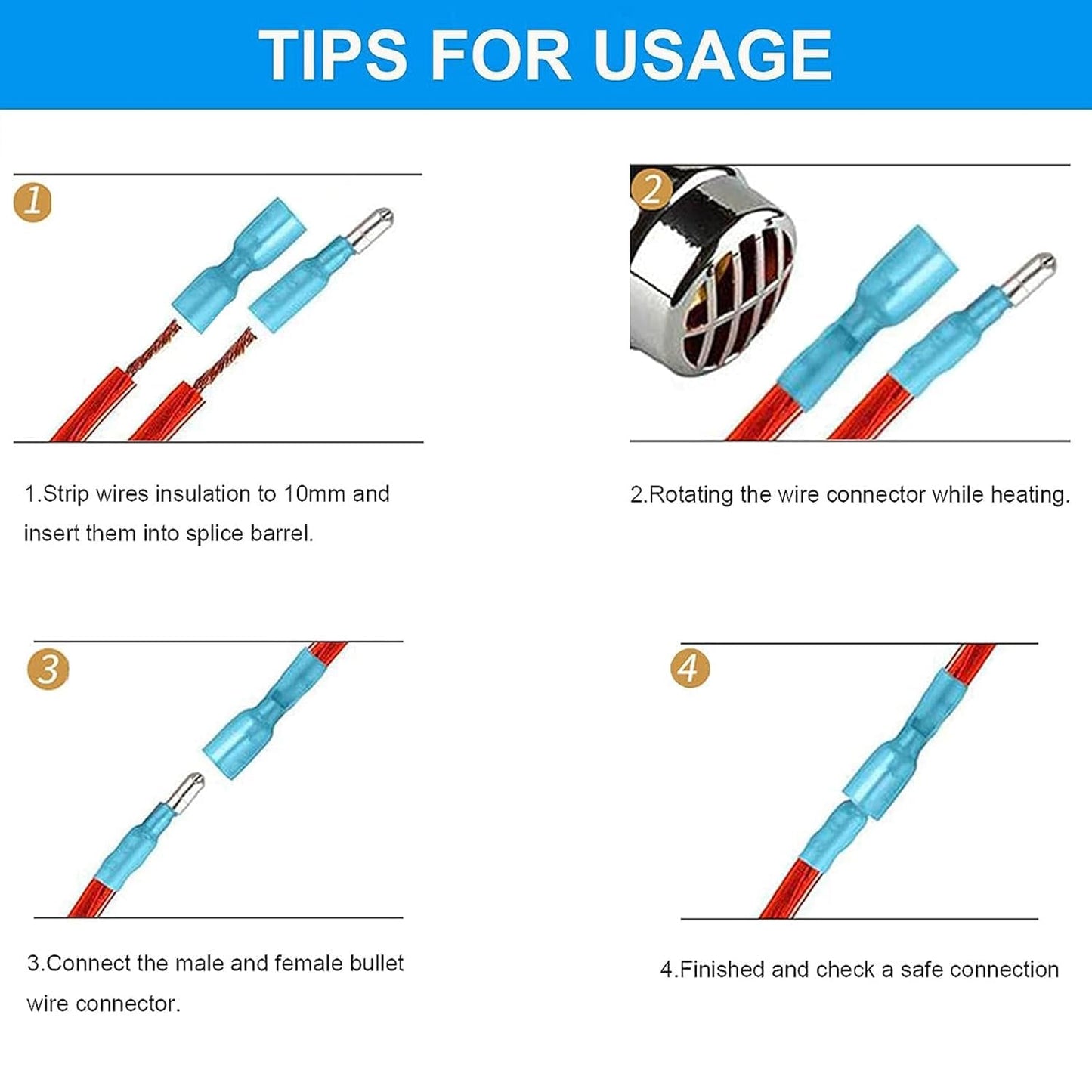 TIPS FOR USAGE

1

1.Strip wires insulation to 10mm and insert them into splice barrel.

2

2.Rotating the wire connector while heating.

3

3.Connect the male and female bullet wire connector.

4

4.Finished and check a safe connection