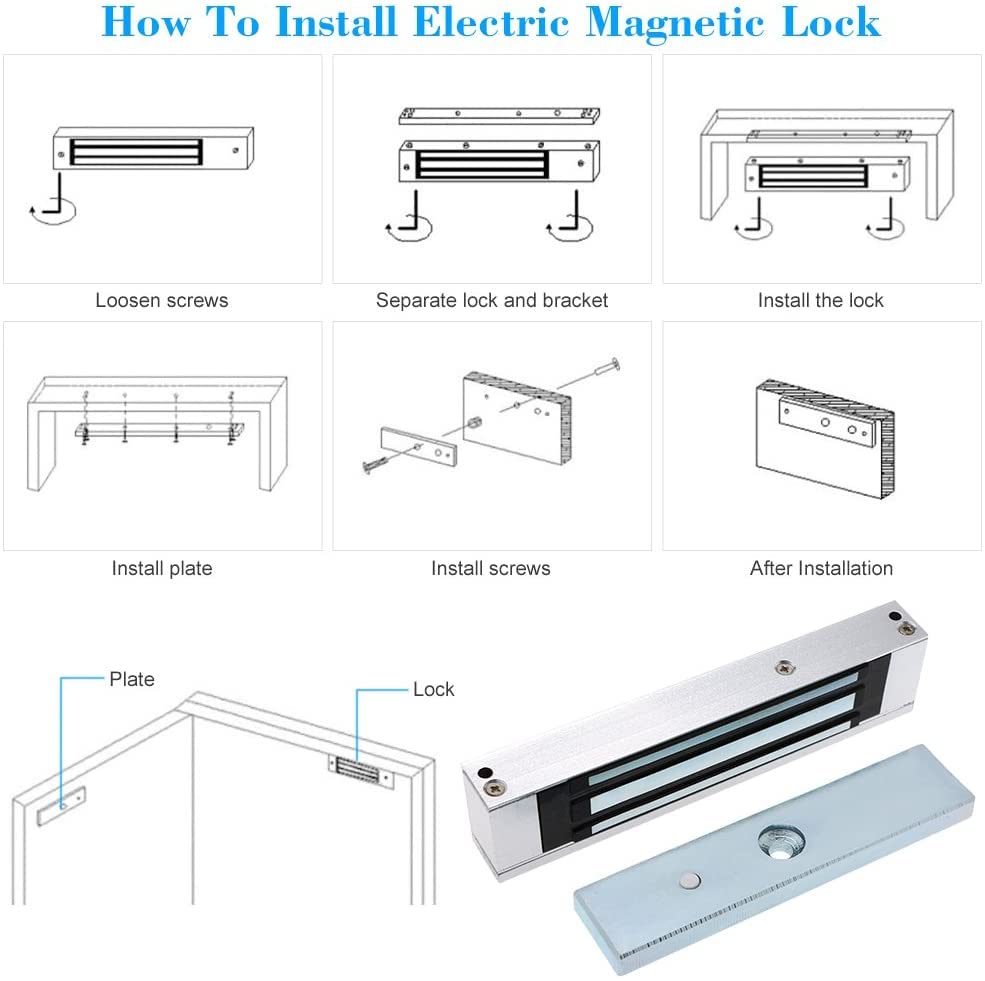 How To Install Electric Magnetic Lock

Loosen screws

Separate lock and bracket

Install the lock

Install plate

Install screws

After Installation

Plate

Lock