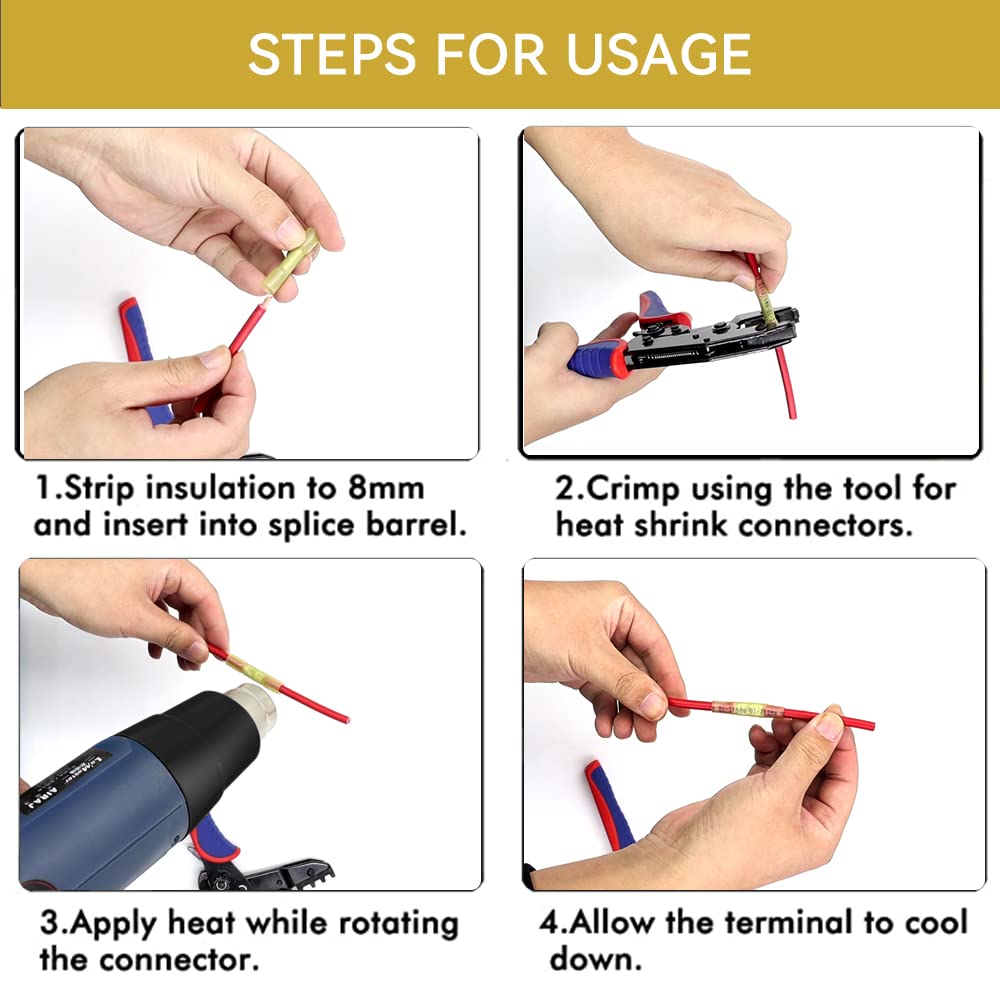 STEPS FOR USAGE

1.Strip insulation to 8mm and insert into splice barrel.

2.Crimp using the tool for heat shrink connectors.

3.Apply heat while rotating the connector.

4.Allow the terminal to cool down.